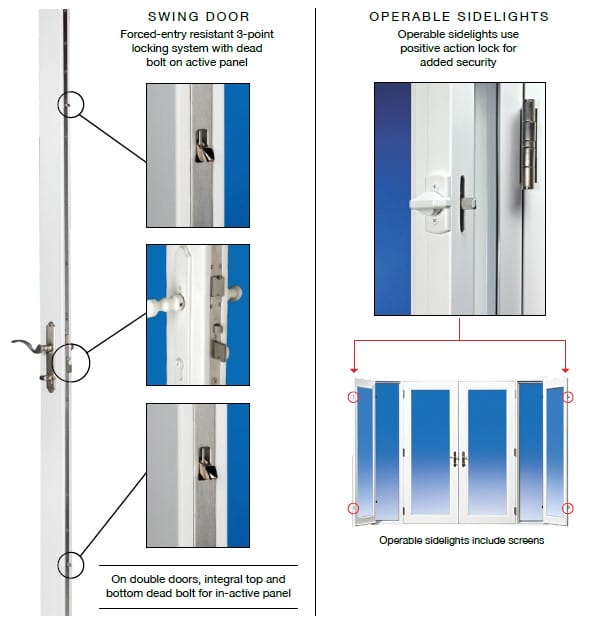 SWING DOOR

Forced-entry resistant 3-point locking system with dead bolt on active panel

On double doors, integral top and bottom dead bolt for in-active panel

OPERABLE SIDELIGHTS

Operable sidelights use positive action lock for added security

Operable sidelights include screens