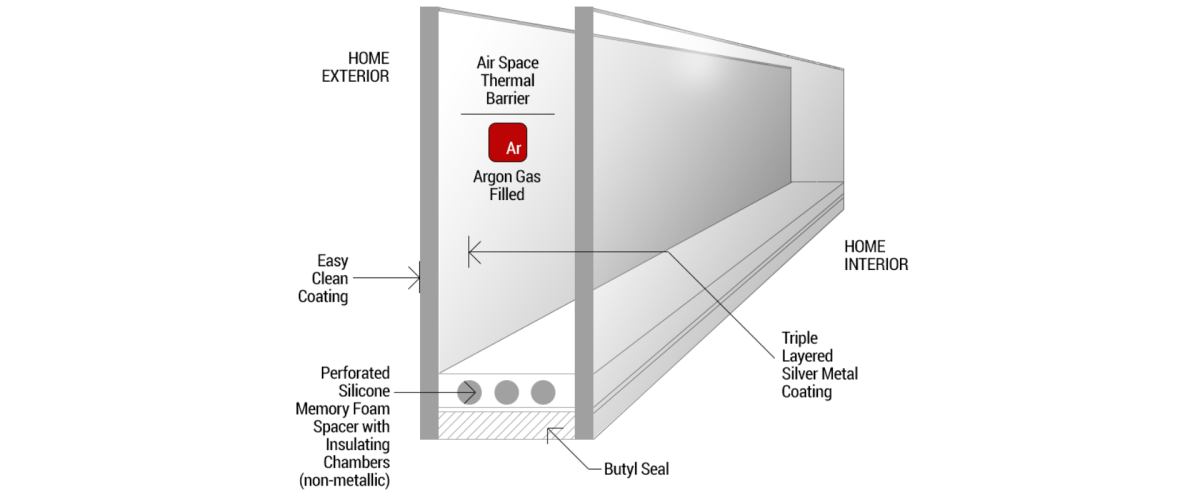 HOME EXTERIOR

Air Space Thermal Barrier

Ar

Argon Gas Filled

Easy Clean Coating

HOME INTERIOR

Triple Layered Silver Metal Coating

Perforated Silicone Memory Foam Spacer with Insulating Chambers (non-metallic)

Butyl Seal